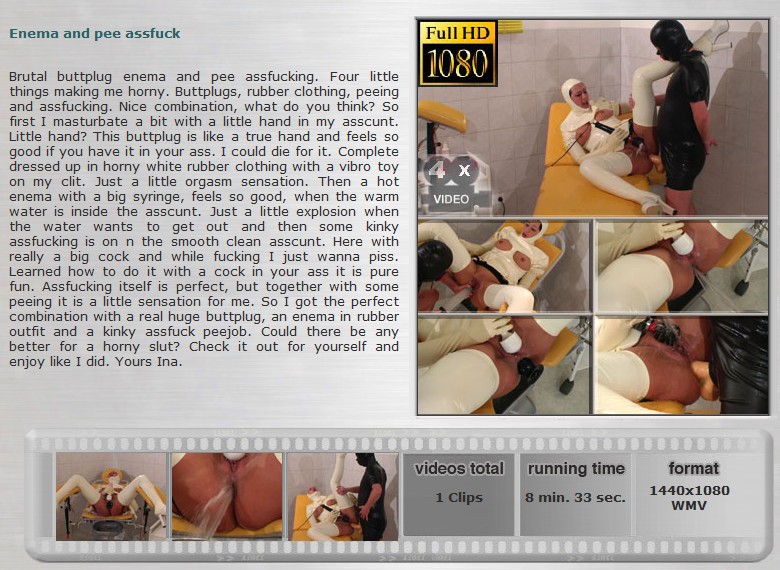 Enema and pee assfuck

Brutal buttplug enema and pee assfucking. Four little things making me horny. Buttplugs, rubber clothing, peeing and assfucking. Nice combination, what do you think? So first I masturbate a bit with a little hand in my asscunt. Little hand? This buttplug is like a true hand and feels so good if you have it in your ass. I could die for it. Complete dressed up in horny white rubber clothing with a vibro toy on my clit. Just a little orgasm sensation. Then a hot enema with a big syringe, feels so good, when the warm water is inside the asscunt. Just a little explosion when the water wants to get out and then some kinky assfucking is on n the smooth clean asscunt. Here with really a big cock and while fucking I just wanna piss. Learned how to do it with a cock in your ass it is pure fun. Assfucking itself is perfect, but together with some peeing it is a little sensation for me. So I got the perfect combination with a real huge buttplug, an enema in rubber outfit and a kinky assfuck peejob. Could there be any better for a horny slut? Check it out for yourself and enjoy like I did. Yours Ina.

Full HD 1080

4 x VIDEO

videos total
1 Clips

running time
8 min. 33 sec.

format
1440x1080 WMV