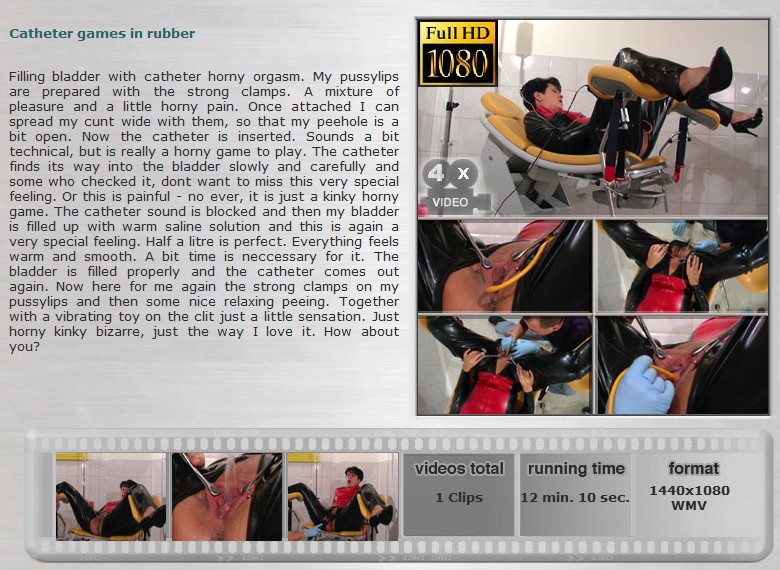 Catheter games in rubber

Filling bladder with catheter horny orgasm. My pussylips are prepared with the strong clamps. A mixture of pleasure and a little horny pain. Once attached I can spread my cunt wide with them, so that my peehole is a bit open. Now the catheter is inserted. Sounds a bit technical, but is really a horny game to play. The catheter finds its way into the bladder slowly and carefully and some who checked it, dont want to miss this very special feeling. Or this is painful - no ever, it is just a kinky horny game. The catheter sound is blocked and then my bladder is filled up with warm saline solution and this is again a very special feeling. Half a litre is perfect. Everything feels warm and smooth. A bit time is neccessary for it. The bladder is filled properly and the catheter comes out again. Now here for me again the strong clamps on my pussylips and then some nice relaxing peeing. Together with a vibrating toy on the clit just a little sensation. Just horny kinky bizarre, just the way I love it. How about you?

Full HD 1080

4 x VIDEO

videos total
1 Clips

running time
12 min. 10 sec.

format
1440x1080 WMV