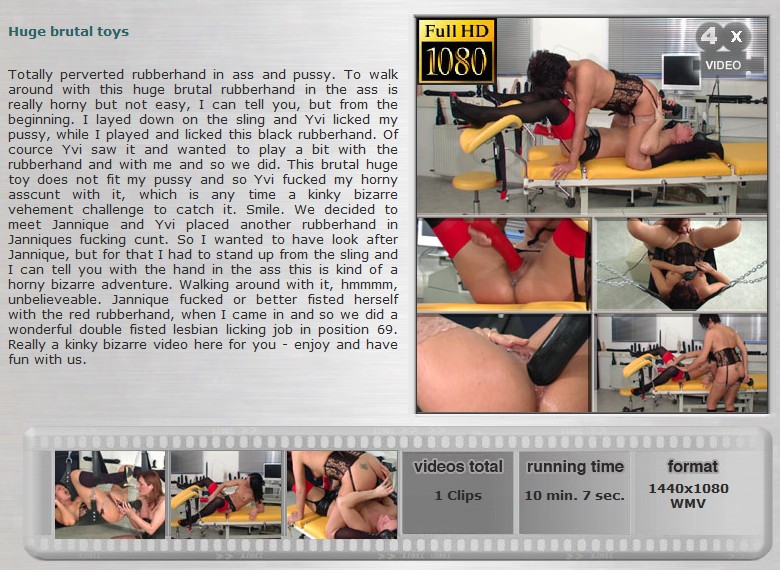 Huge brutal toys

Totally perverted rubberhand in ass and pussy. To walk around with this huge brutal rubberhand in the ass is really horny but not easy, I can tell you, but from the beginning. I layed down on the sling and Yvi licked my pussy, while I played and licked this black rubberhand. Of cource Yvi saw it and wanted to play a bit with the rubberhand and with me and so we did. This brutal huge toy does not fit my pussy and so Yvi fucked my horny asscunt with it, which is any time a kinky bizarre vehement challenge to catch it. Smile. We decided to meet Jannique and Yvi placed another rubberhand in Janniques fucking cunt. So I wanted to have look after Jannique, but for that I had to stand up from the sling and I can tell you with the hand in the ass this is kind of a horny bizarre adventure. Walking around with it, hmmmm, unbelieveable. Jannique fucked or better fisted herself with the red rubberhand, when I came in and so we did a wonderful double fisted lesbian licking job in position 69. Really a kinky bizarre video here for you - enjoy and have fun with us.

Full HD 1080

4 x VIDEO

videos total
1 Clips

running time
10 min. 7 sec.

format
1440x1080
WMV