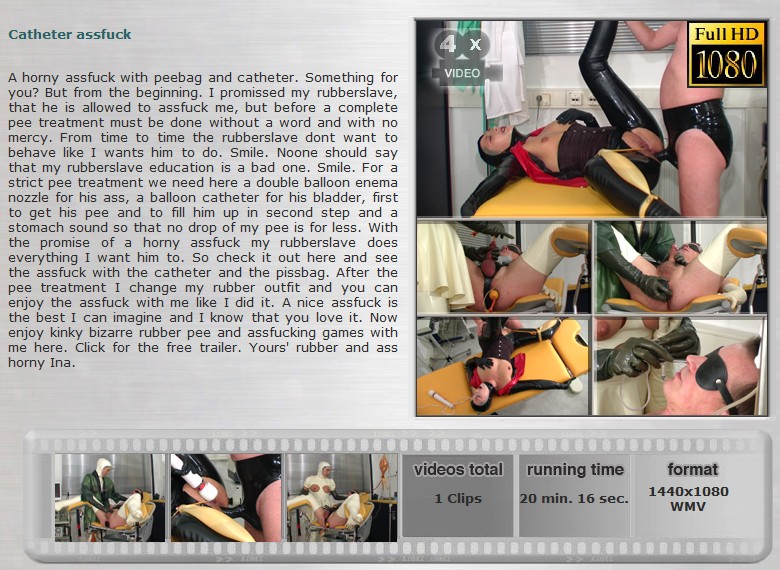 Catheter assfuck

A horny assfuck with peebag and catheter. Something for you? But from the beginning. I promissed my rubberslave, that he is allowed to assfuck me, but before a complete pee treatment must be done without a word and with no mercy. From time to time the rubberslave dont want to behave like I wants him to do. Smile. Noone should say that my rubberslave education is a bad one. Smile. For a strict pee treatment we need here a double balloon enema nozzle for his ass, a balloon catheter for his bladder, first to get his pee and to fill him up in second step and a stomach sound so that no drop of my pee is for less. With the promise of a horny assfuck my rubberslave does everything I want him to. So check it out here and see the assfuck with the catheter and the pissbag. After the pee treatment I change my rubber outfit and you can enjoy the assfuck with me like I did it. A nice assfuck is the best I can imagine and I know that you love it. Now enjoy kinky bizarre rubber pee and assfucking games with me here. Click for the free trailer. Yours' rubber and ass horny Ina.

4 x VIDEO

Full HD 1080

videos total
1 Clips

running time
20 min. 16 sec.

format
1440x1080
WMV