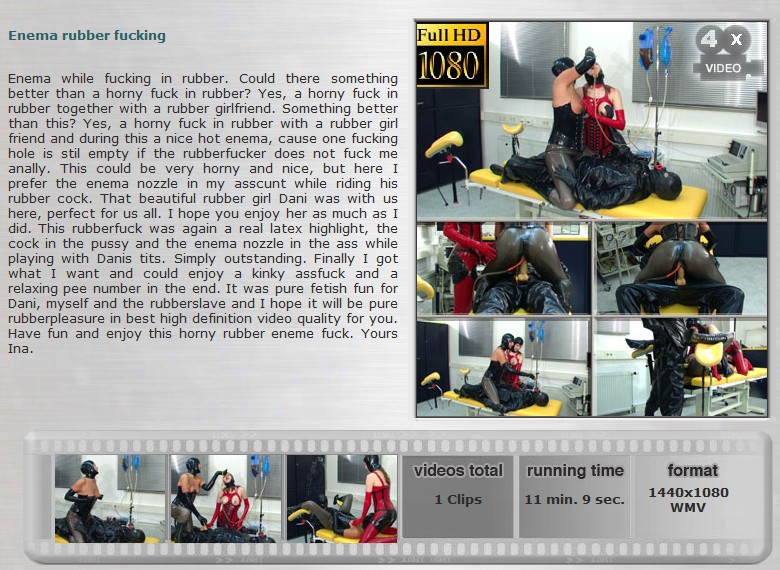 Enema rubber fucking

Enema while fucking in rubber. Could there something better than a horny fuck in rubber? Yes, a horny fuck in rubber together with a rubber girlfriend. Something better than this? Yes, a horny fuck in rubber with a rubber girl friend and during this a nice hot enema, cause one fucking hole is stil empty if the rubberfucker does not fuck me anally. This could be very horny and nice, but here I prefer the enema nozzle in my asscunt while riding his rubber cock. That beautiful rubber girl Dani was with us here, perfect for us all. I hope you enjoy her as much as I did. This rubberfuck was again a real latex highlight, the cock in the pussy and the enema nozzle in the ass while playing with Danis tits. Simply outstanding. Finally I got what I want and could enjoy a kinky assfuck and a relaxing pee number in the end. It was pure fetish fun for Dani, myself and the rubberslave and I hope it will be pure rubberpleasure in best high definition video quality for you. Have fun and enjoy this horny rubber eneme fuck. Yours Ina.

Full HD 1080

4 x VIDEO

videos total
1 Clips

running time
11 min. 9 sec.

format
1440x1080 WMV