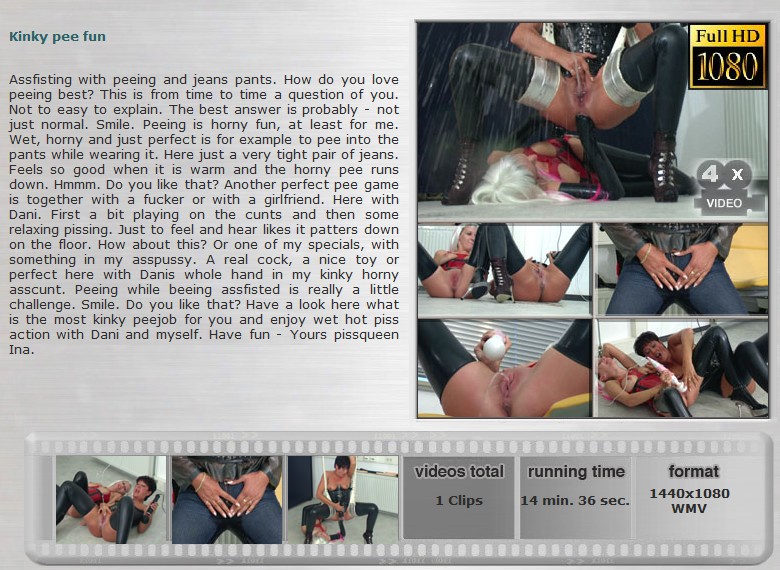 Kinky pee fun

Assfisting with peeing and jeans pants. How do you love peeing best? This is from time to time a question of you. Not to easy to explain. The best answer is probably - not just normal. Smile. Peeing is horny fun, at least for me. Wet, horny and just perfect is for example to pee into the pants while wearing it. Here just a very tight pair of jeans. Feels so good when it is warm and the horny pee runs down. Hmmm. Do you like that? Another perfect pee game is together with a fucker or with a girlfriend. Here with Dani. First a bit playing on the cunts and then some relaxing pissing. Just to feel and hear likes it patters down on the floor. How about this? Or one of my specials, with something in my asspussy. A real cock, a nice toy or perfect here with Danis whole hand in my kinky horny asscunt. Peeing while beeing assfisted is really a little challenge. Smile. Do you like that? Have a look here what is the most kinky peejob for you and enjoy wet hot piss action with Dani and myself. Have fun - Yours pissqueen Ina.

Full HD
1080

4 x
VIDEO

videos total
1 Clips

running time
14 min. 36 sec.

format
1440x1080
WMV