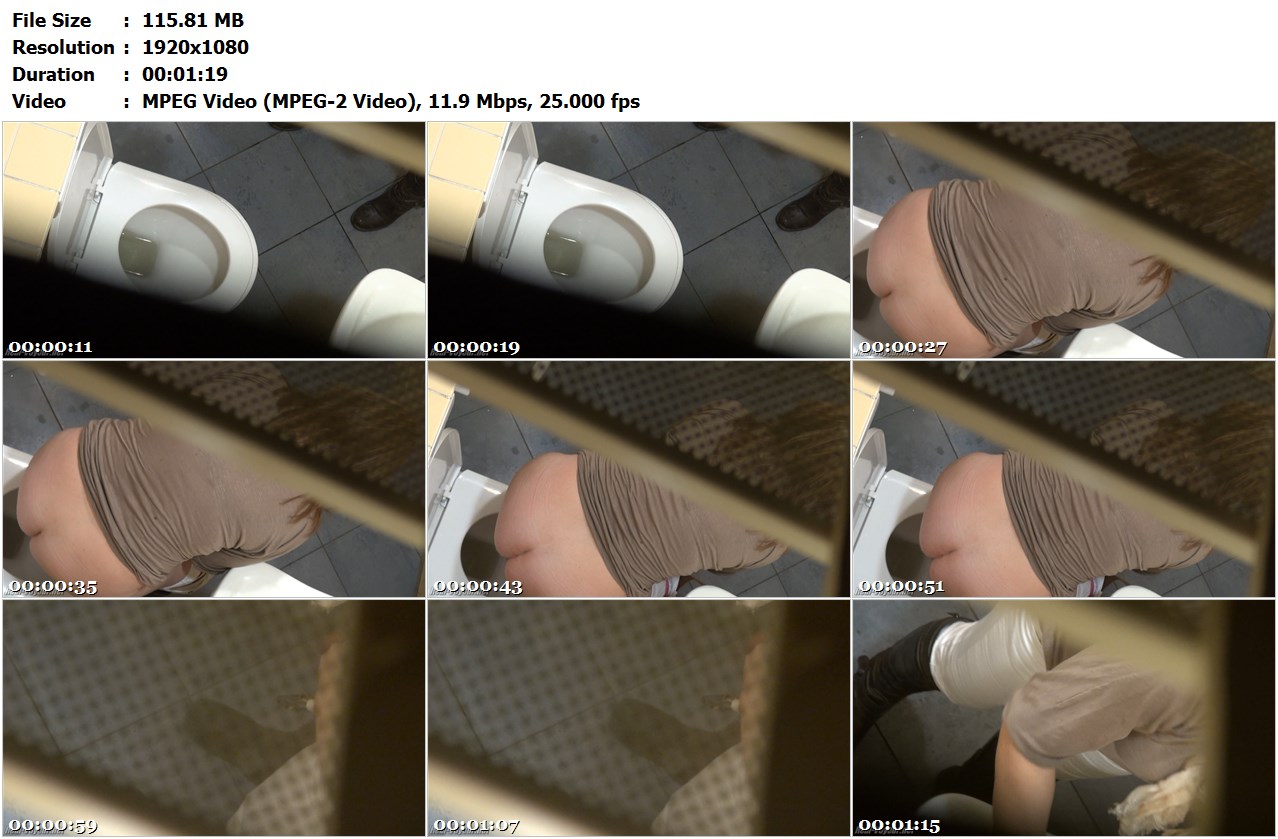 File Size : 115.81 MB
Resolution : 1920x1080
Duration : 00:01:19
Video : MPEG Video (MPEG-2 Video), 11.9 Mbps, 25.000 fps

00:00:11
00:00:19
00:00:27
00:00:35
00:00:43
00:00:51
00:00:59
00:01:07
00:01:15